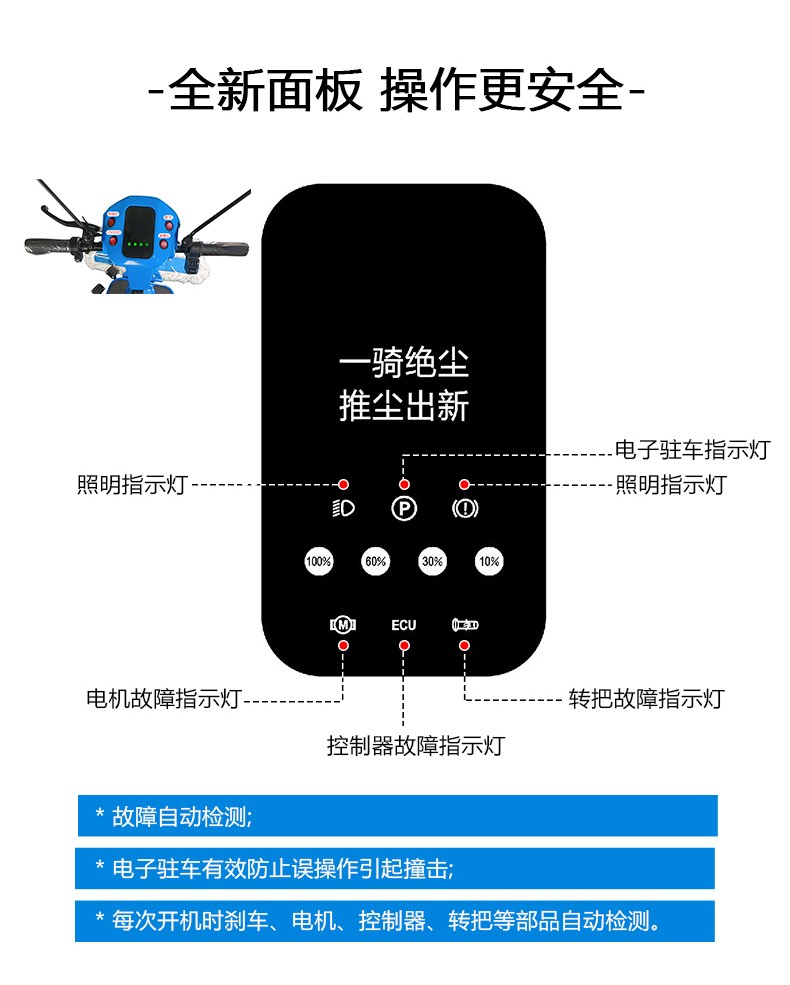 -全新面板 操作更安全-

一骑绝尘
推尘出新

电子驻车指示灯
照明指示灯
照明指示灯

P

100%
60%
30%
10%

M
ECU

电机故障指示灯
转把故障指示灯
控制器故障指示灯

* 故障自动检测;

* 电子驻车有效防止误操作引起撞击;

* 每次开机时刹车、电机、控制器、转把等部品自动检测。